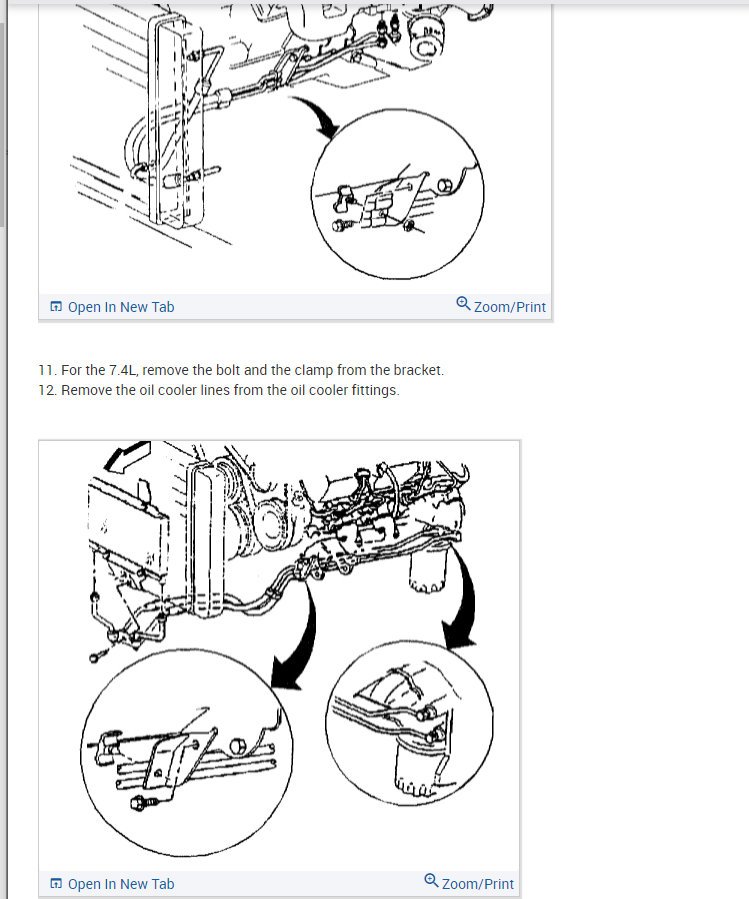 Open In New Tab
Zoom/Print

11. For the 7.4L, remove the bolt and the clamp from the bracket.
12. Remove the oil cooler lines from the oil cooler fittings.

Open In New Tab
Zoom/Print