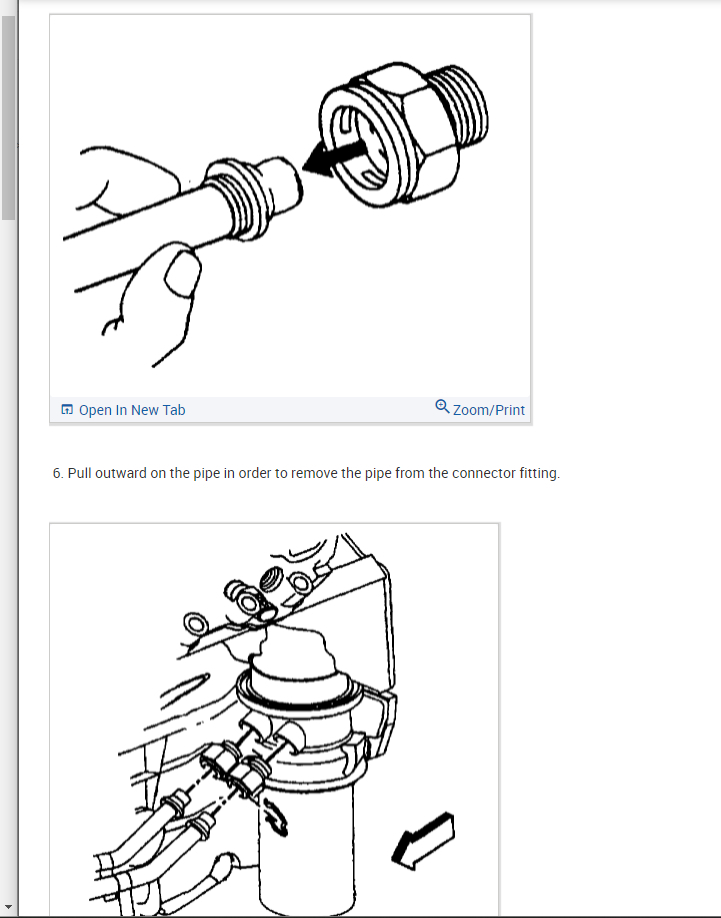 Open In New Tab

Zoom/Print

6. Pull outward on the pipe in order to remove the pipe from the connector fitting.