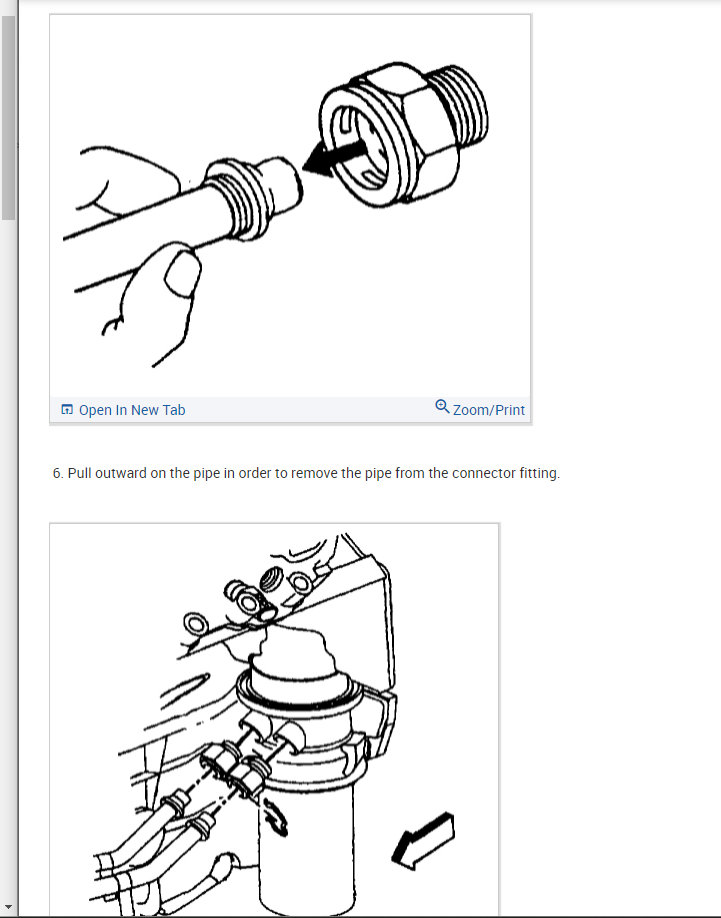 Open In New Tab

Zoom/Print

6. Pull outward on the pipe in order to remove the pipe from the connector fitting.