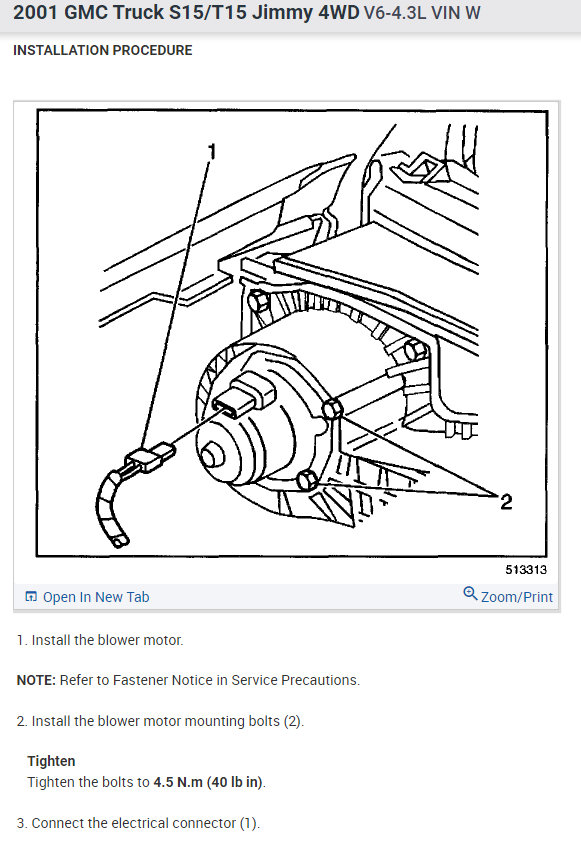 2001 GMC Truck S15/T15 Jimmy 4WD V6-4.3L VIN W

INSTALLATION PROCEDURE

1

2

513313

Open In New Tab

Zoom/Print

1. Install the blower motor.

NOTE: Refer to Fastener Notice in Service Precautions.

2. Install the blower motor mounting bolts (2).

Tighten
Tighten the bolts to 4.5 N.m (40 lb in).

3. Connect the electrical connector (1).