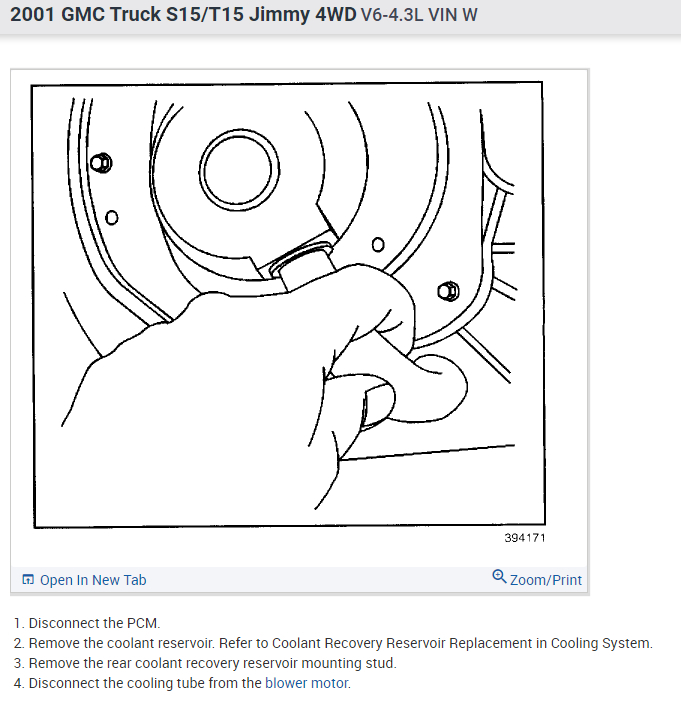 2001 GMC Truck S15/T15 Jimmy 4WD V6-4.3L VIN W

394171

Open In New Tab

Zoom/Print

1. Disconnect the PCM.
2. Remove the coolant reservoir. Refer to Coolant Recovery Reservoir Replacement in Cooling System.
3. Remove the rear coolant recovery reservoir mounting stud.
4. Disconnect the cooling tube from the blower motor.