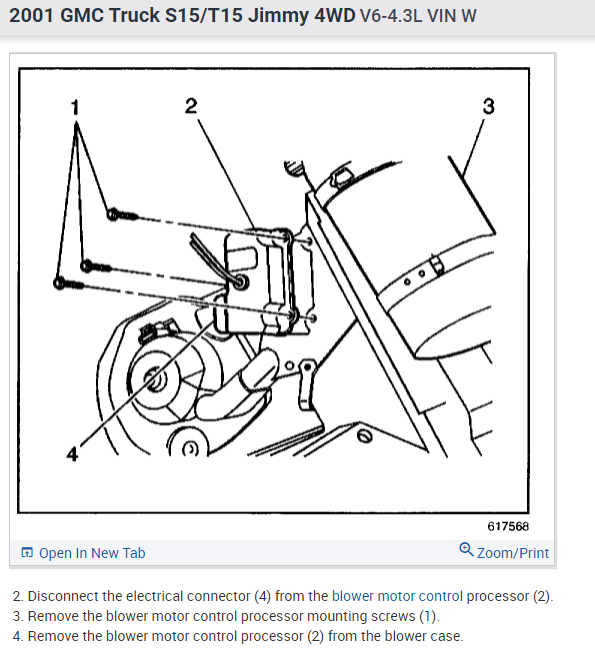 2001 GMC Truck S15/T15 Jimmy 4WD V6-4.3L VIN W

1
2
3
4

617568

Open In New Tab
Zoom/Print

2. Disconnect the electrical connector (4) from the blower motor control processor (2).
3. Remove the blower motor control processor mounting screws (1).
4. Remove the blower motor control processor (2) from the blower case.