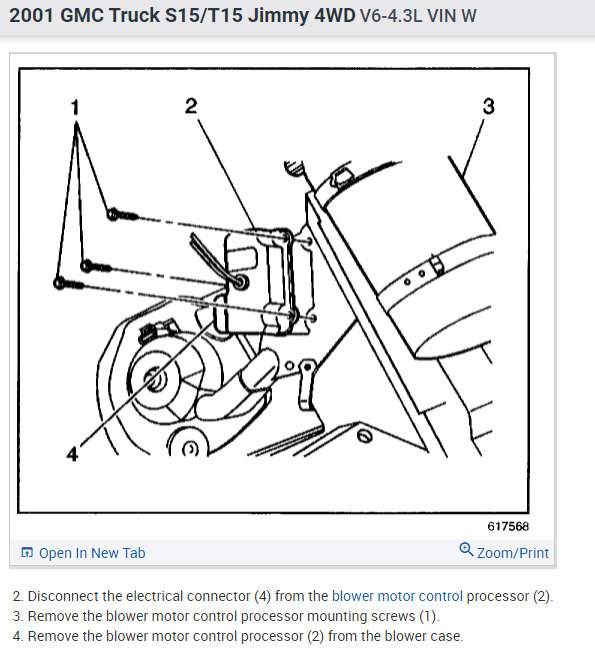 2001 GMC Truck S15/T15 Jimmy 4WD V6-4.3L VIN W

1
2
3
4

617568

Open In New Tab
Zoom/Print

2. Disconnect the electrical connector (4) from the blower motor control processor (2).
3. Remove the blower motor control processor mounting screws (1).
4. Remove the blower motor control processor (2) from the blower case.