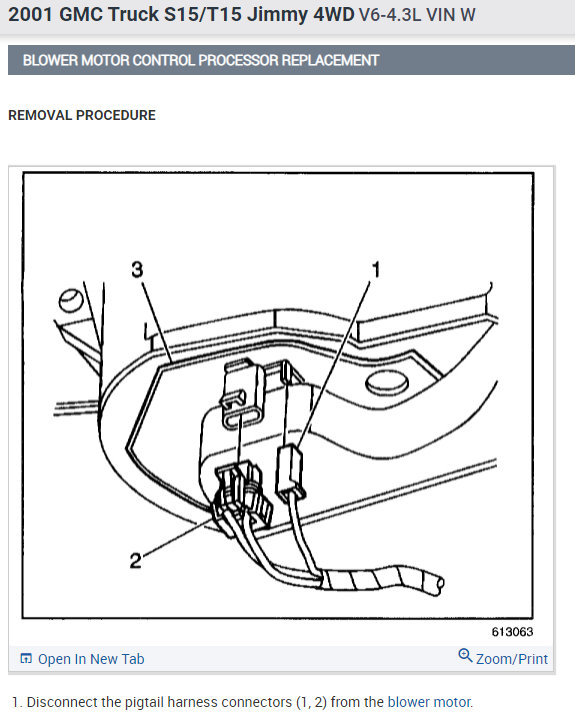 2001 GMC Truck S15/T15 Jimmy 4WD V6-4.3L VIN W

BLOWER MOTOR CONTROL PROCESSOR REPLACEMENT

REMOVAL PROCEDURE

3

1

2

613063

Open In New Tab

Zoom/Print

1. Disconnect the pigtail harness connectors (1, 2) from the blower motor.