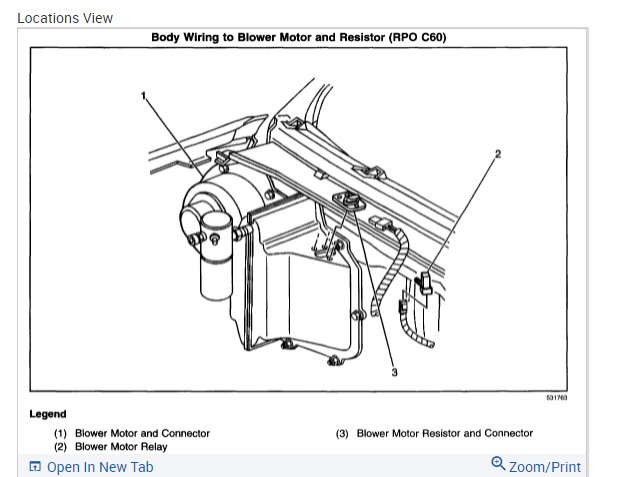 Locations View

Body Wiring to Blower Motor and Resistor (RPO C60)

1

2

3

531763

Legend

(1) Blower Motor and Connector
(2) Blower Motor Relay

(3) Blower Motor Resistor and Connector

Open In New Tab

Zoom/Print