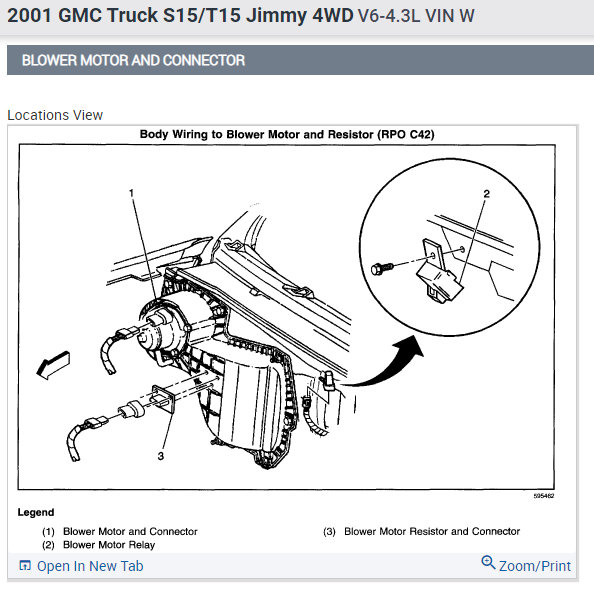 2001 GMC Truck S15/T15 Jimmy 4WD V6-4.3L VIN W

BLOWER MOTOR AND CONNECTOR

Locations View

Body Wiring to Blower Motor and Resistor (RPO C42)

1

2

3

595482

Legend

(1) Blower Motor and Connector
(2) Blower Motor Relay
(3) Blower Motor Resistor and Connector

Open In New Tab

Zoom/Print