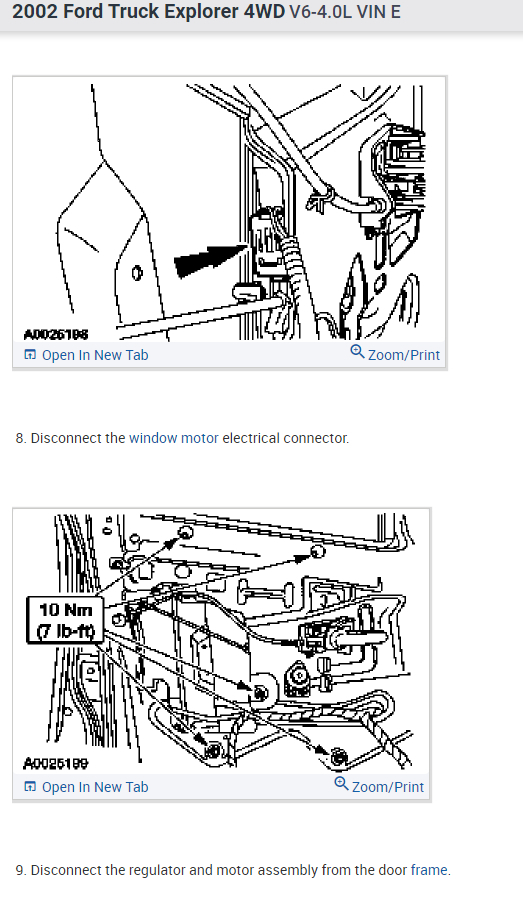 2002 Ford Truck Explorer 4WD V6-4.0L VIN E

A0026198

Open In New Tab

Zoom/Print

8. Disconnect the window motor electrical connector.

10 Nm
(7 lb-ft)

A0026199

Open In New Tab

Zoom/Print

9. Disconnect the regulator and motor assembly from the door frame.