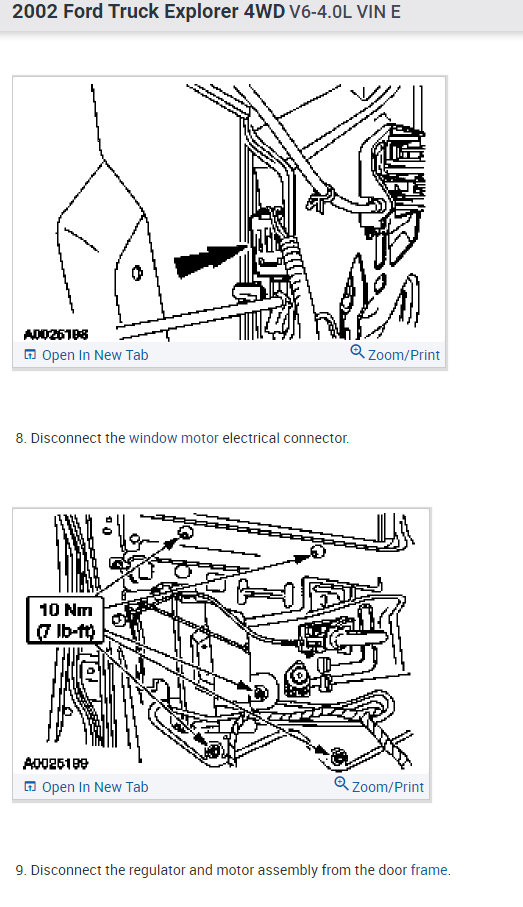 2002 Ford Truck Explorer 4WD V6-4.0L VIN E

A0026198
Open In New Tab
Zoom/Print

8. Disconnect the window motor electrical connector.

10 Nm
(7 lb-ft)
A0026199
Open In New Tab
Zoom/Print

9. Disconnect the regulator and motor assembly from the door frame.