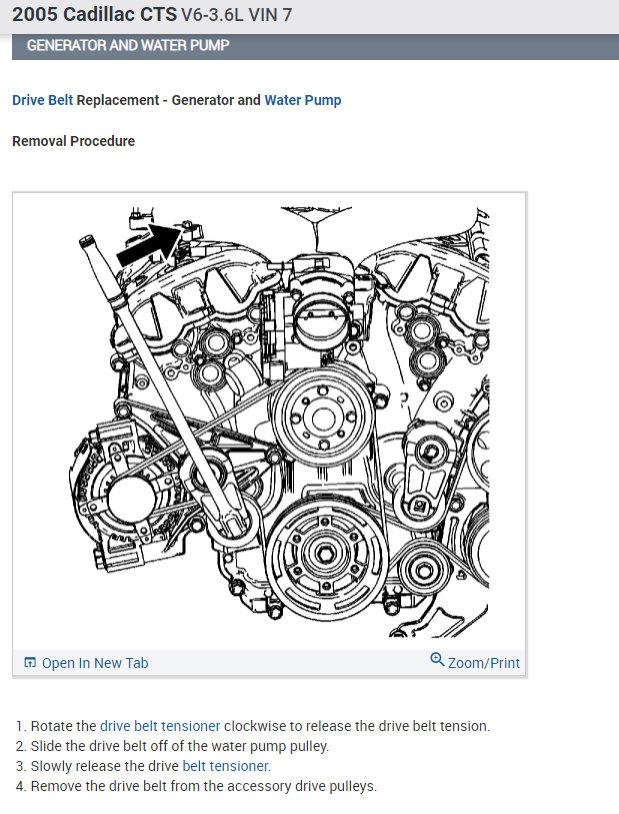 2005 Cadillac CTS V6-3.6L VIN 7

GENERATOR AND WATER PUMP

Drive Belt Replacement - Generator and Water Pump

Removal Procedure

Open In New Tab

Zoom/Print

1. Rotate the drive belt tensioner clockwise to release the drive belt tension.
2. Slide the drive belt off of the water pump pulley.
3. Slowly release the drive belt tensioner.
4. Remove the drive belt from the accessory drive pulleys.