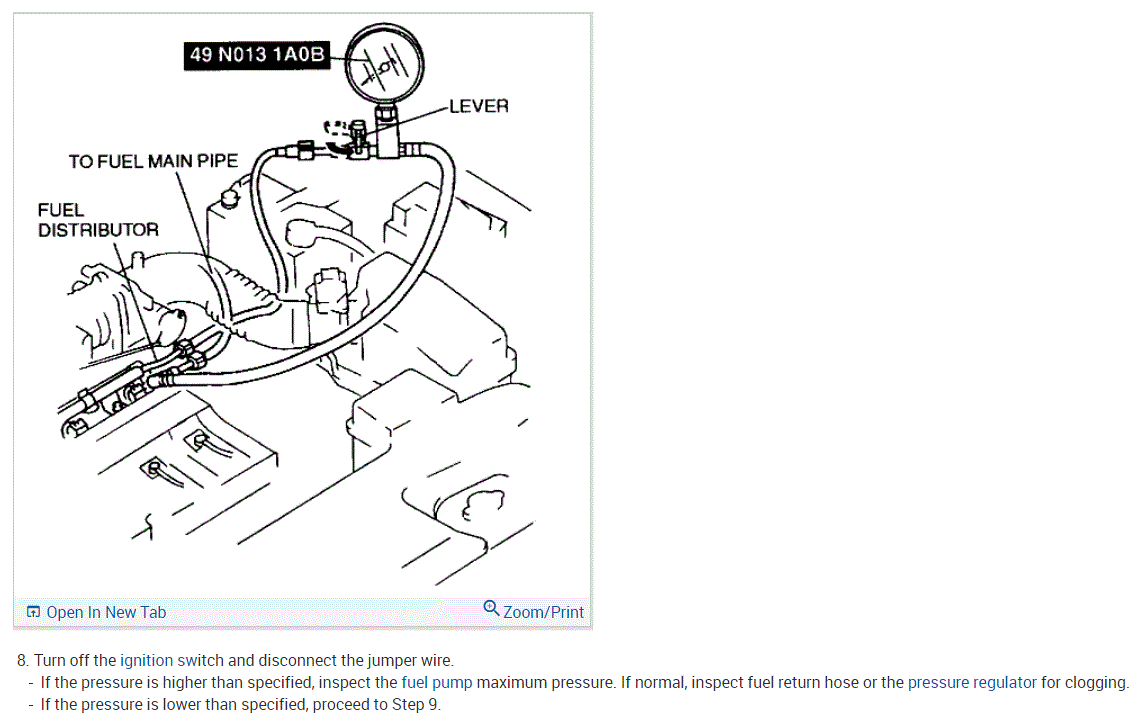 49 N013 1A0B

LEVER

TO FUEL MAIN PIPE

FUEL DISTRIBUTOR

Open In New Tab

Zoom/Print

8. Turn off the ignition switch and disconnect the jumper wire.
- If the pressure is higher than specified, inspect the fuel pump maximum pressure. If normal, inspect fuel return hose or the pressure regulator for clogging.
- If the pressure is lower than specified, proceed to Step 9.