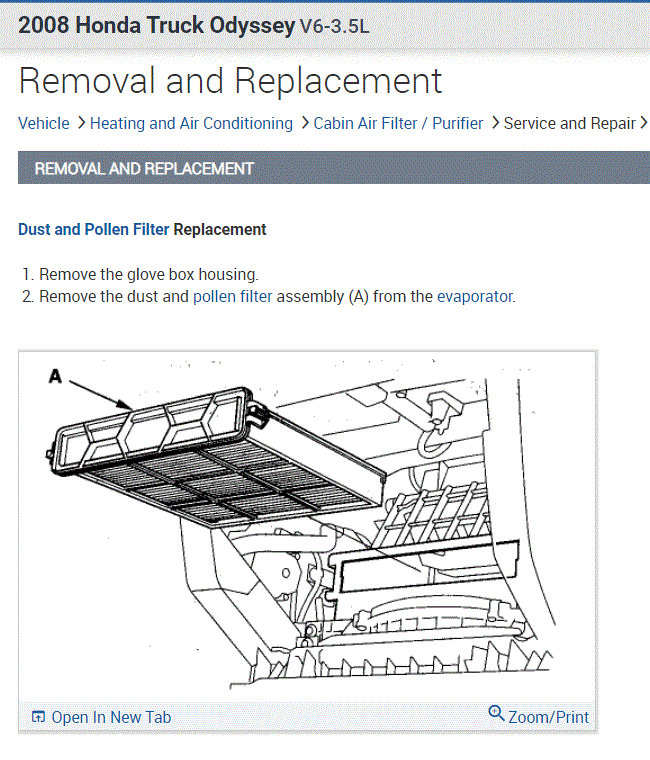 2008 Honda Truck Odyssey V6-3.5L

Removal and Replacement

Vehicle > Heating and Air Conditioning > Cabin Air Filter / Purifier > Service and Repair >

REMOVAL AND REPLACEMENT

Dust and Pollen Filter Replacement

1. Remove the glove box housing.
2. Remove the dust and pollen filter assembly (A) from the evaporator.

A

Open In New Tab

Zoom/Print