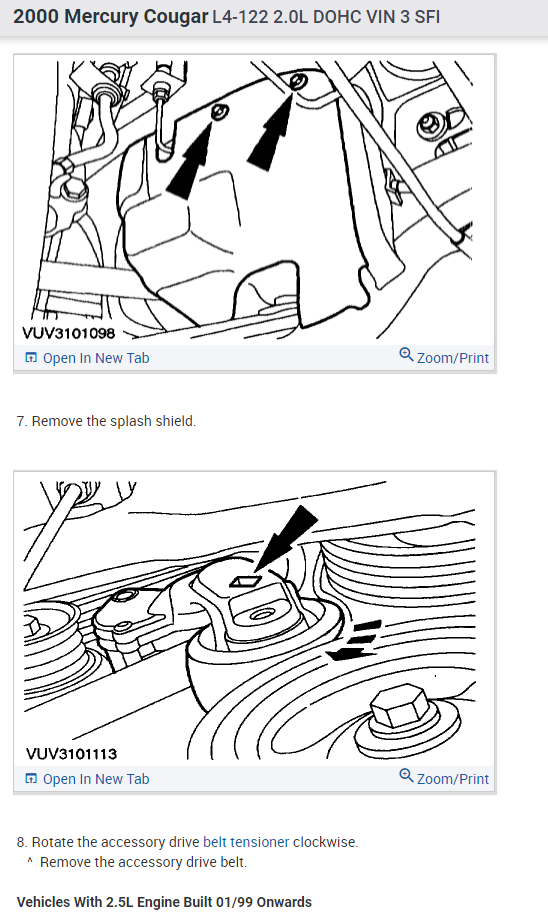 2000 Mercury Cougar L4-122 2.0L DOHC VIN 3 SFI

VUV3101098

Open In New Tab

Zoom/Print

7. Remove the splash shield.

VUV3101113

Open In New Tab

Zoom/Print

8. Rotate the accessory drive belt tensioner clockwise.
^ Remove the accessory drive belt.

Vehicles With 2.5L Engine Built 01/99 Onwards