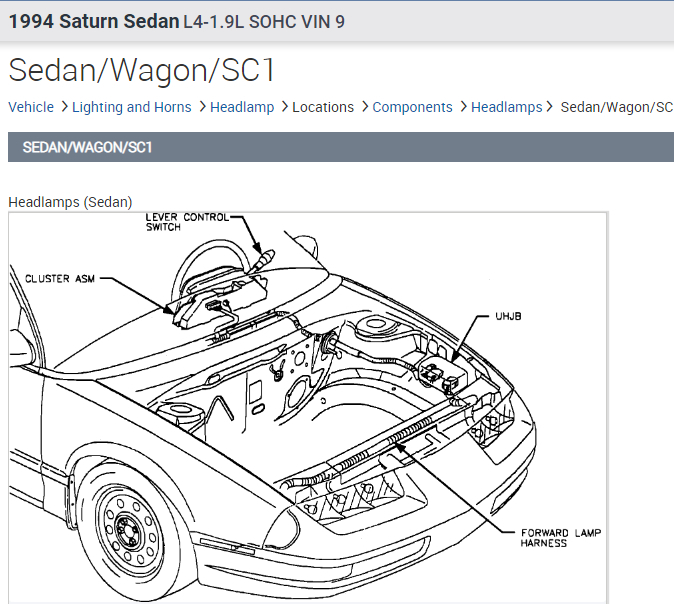 1994 Saturn Sedan L4-1.9L SOHC VIN 9

Sedan/Wagon/SC1

Vehicle > Lighting and Horns > Headlamp > Locations > Components > Headlamps > Sedan/Wagon/SC

SEDAN/WAGON/SC1

Headlamps (Sedan)

LEVER CONTROL SWITCH

CLUSTER ASM

UHJB

FORWARD LAMP HARNESS