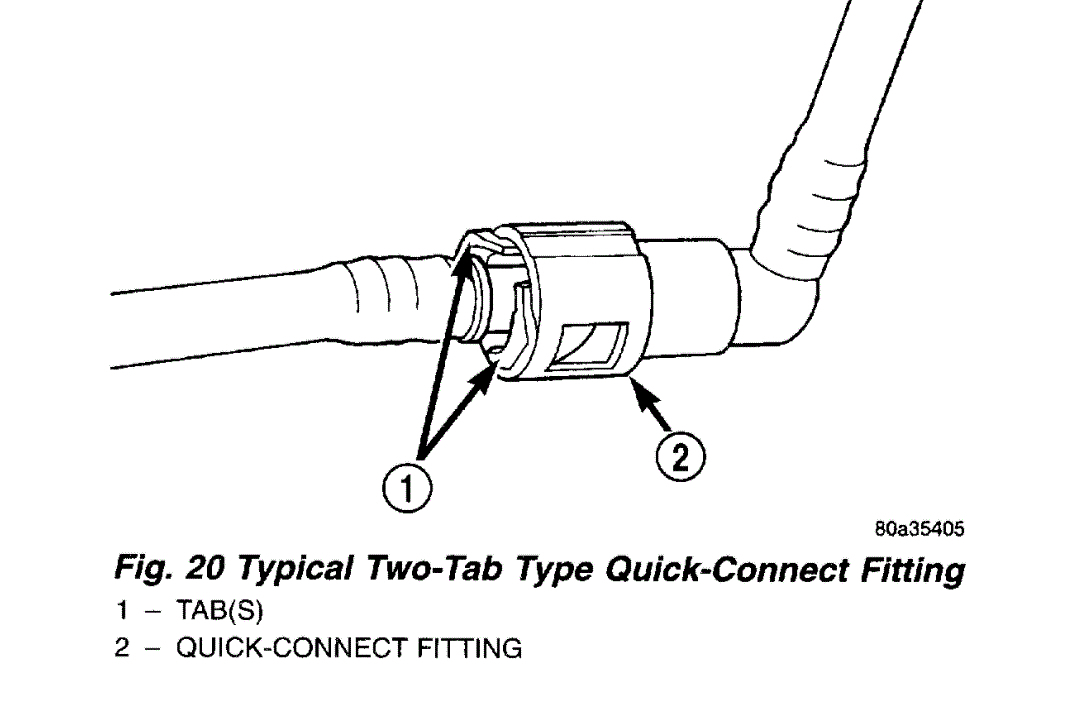 1

2

80a35405

Fig. 20 Typical Two-Tab Type Quick-Connect Fitting

1 – TAB(S)
2 – QUICK-CONNECT FITTING