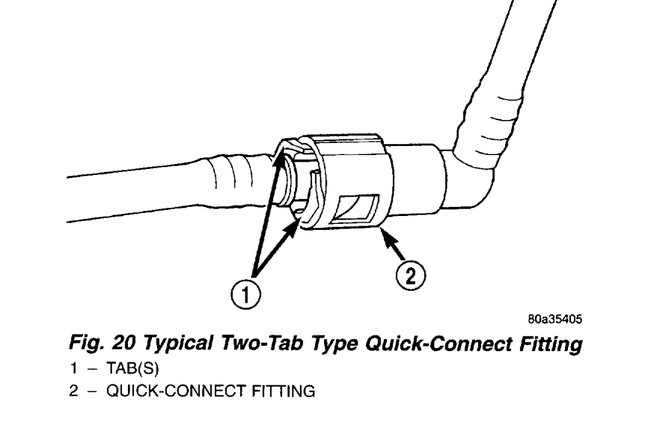 1

2

80a35405

Fig. 20 Typical Two-Tab Type Quick-Connect Fitting

1 – TAB(S)
2 – QUICK-CONNECT FITTING