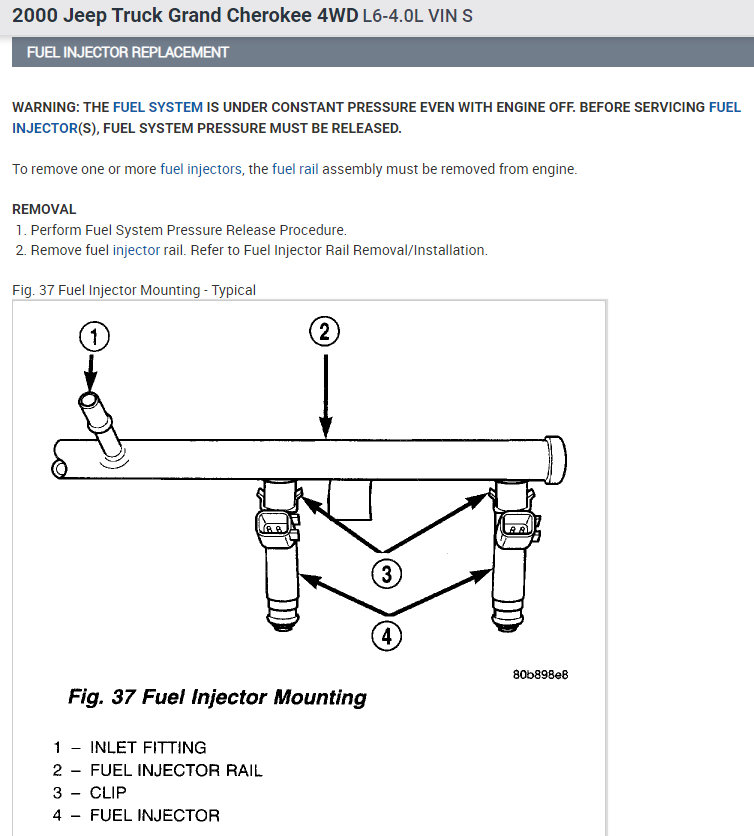 2000 Jeep Truck Grand Cherokee 4WD L6-4.0L VIN S

FUEL INJECTOR REPLACEMENT

WARNING: THE FUEL SYSTEM IS UNDER CONSTANT PRESSURE EVEN WITH ENGINE OFF. BEFORE SERVICING FUEL INJECTOR(S), FUEL SYSTEM PRESSURE MUST BE RELEASED.

To remove one or more fuel injectors, the fuel rail assembly must be removed from engine.

REMOVAL
1. Perform Fuel System Pressure Release Procedure.
2. Remove fuel injector rail. Refer to Fuel Injector Rail Removal/Installation.

Fig. 37 Fuel Injector Mounting - Typical

1
2
3
4

80b898e8

Fig. 37 Fuel Injector Mounting

1 – INLET FITTING
2 – FUEL INJECTOR RAIL
3 – CLIP
4 – FUEL INJECTOR