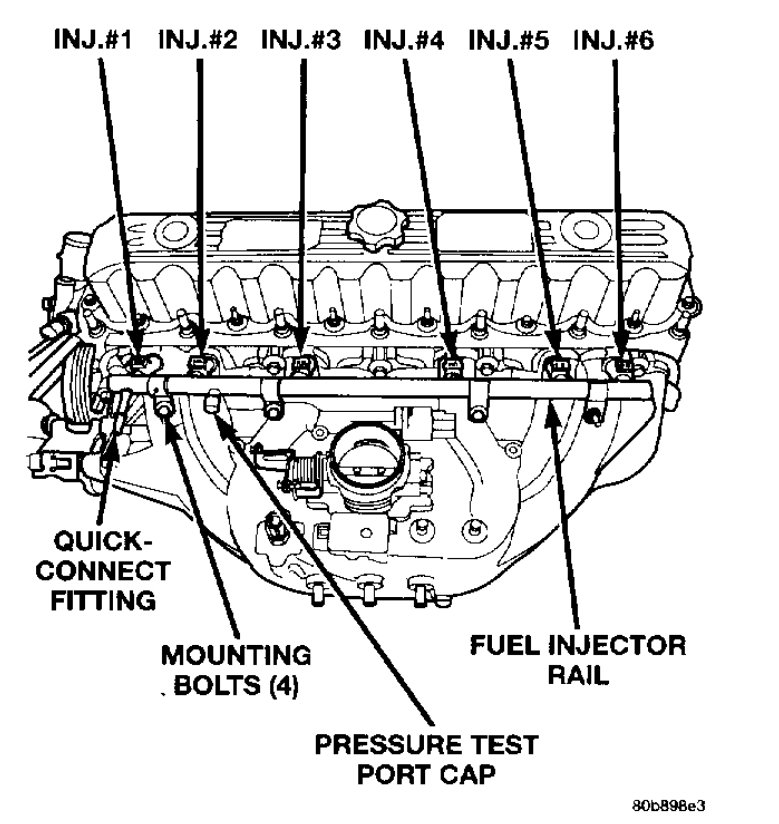 INJ.#1 INJ.#2 INJ.#3 INJ.#4 INJ.#5 INJ.#6

QUICK-CONNECT FITTING

MOUNTING BOLTS (4)

FUEL INJECTOR RAIL

PRESSURE TEST PORT CAP

80b898e3