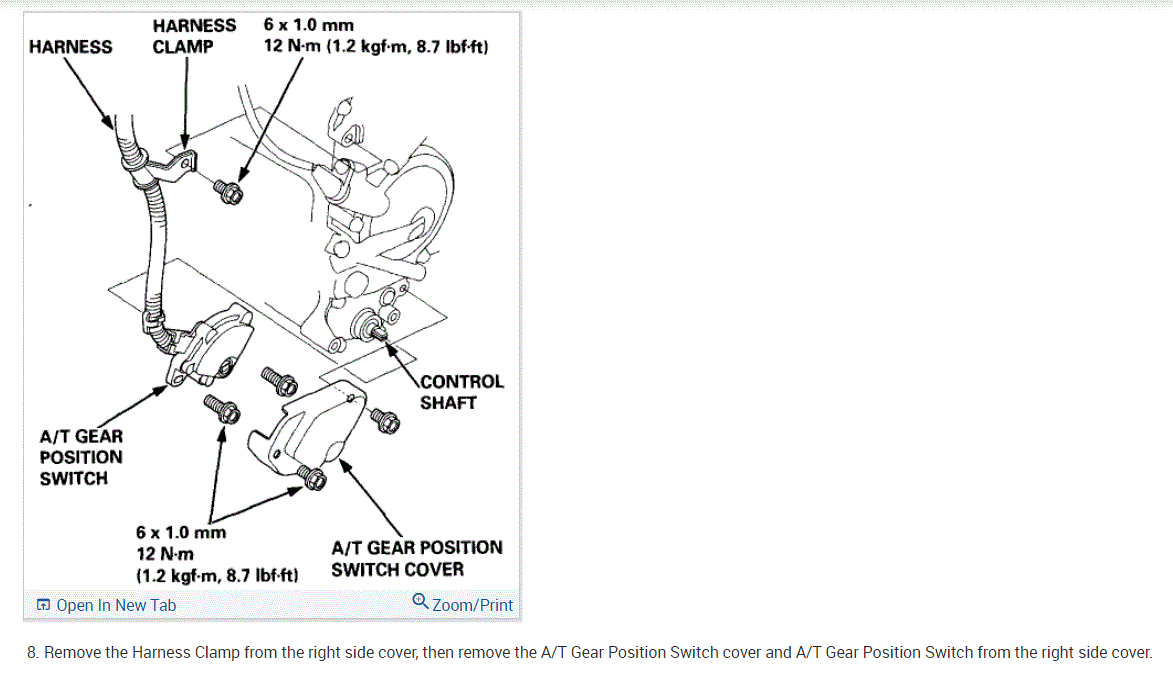 HARNESS

HARNESS CLAMP

6 x 1.0 mm
12 N·m (1.2 kgf·m, 8.7 lbf·ft)

CONTROL SHAFT

A/T GEAR POSITION SWITCH

6 x 1.0 mm
12 N·m
(1.2 kgf·m, 8.7 lbf·ft)

A/T GEAR POSITION SWITCH COVER

Open In New Tab

Zoom/Print

8. Remove the Harness Clamp from the right side cover, then remove the A/T Gear Position Switch cover and A/T Gear Position Switch from the right side cover.