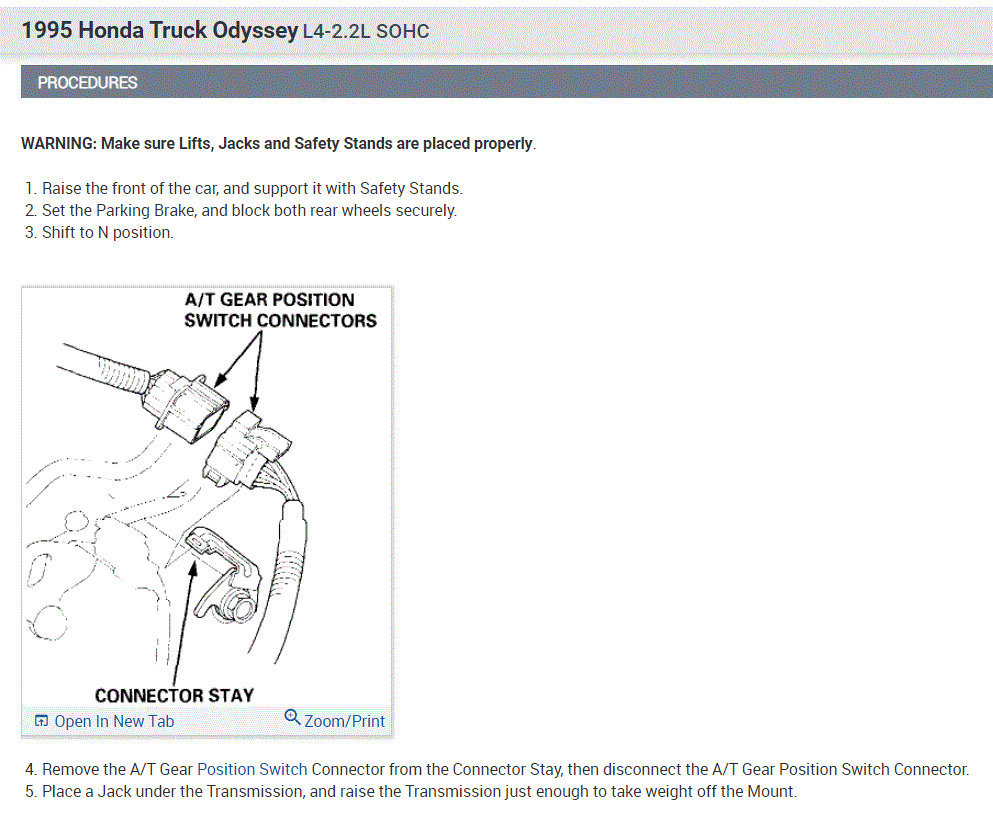 1995 Honda Truck Odyssey L4-2.2L SOHC

PROCEDURES

WARNING: Make sure Lifts, Jacks and Safety Stands are placed properly.

1. Raise the front of the car, and support it with Safety Stands.
2. Set the Parking Brake, and block both rear wheels securely.
3. Shift to N position.

A/T GEAR POSITION SWITCH CONNECTORS

CONNECTOR STAY

Open In New Tab

Zoom/Print

4. Remove the A/T Gear Position Switch Connector from the Connector Stay, then disconnect the A/T Gear Position Switch Connector.
5. Place a Jack under the Transmission, and raise the Transmission just enough to take weight off the Mount.