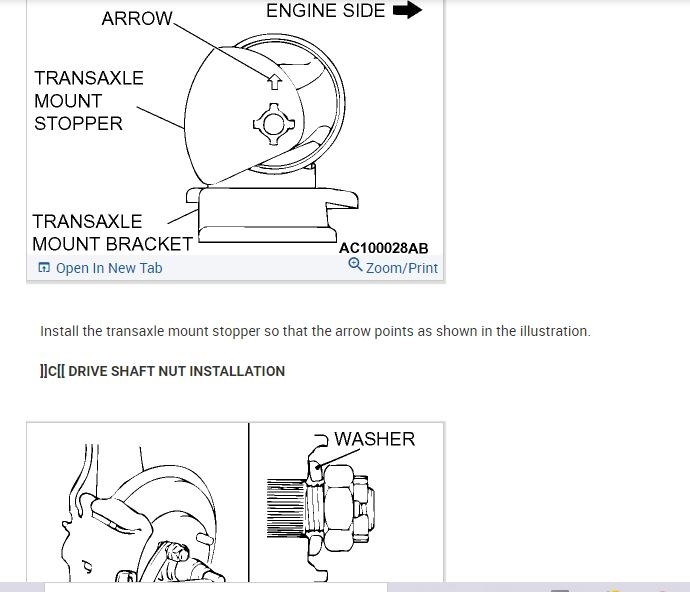 ARROW

ENGINE SIDE

TRANSAXLE MOUNT STOPPER

TRANSAXLE MOUNT BRACKET

AC100028AB

Open In New Tab

Zoom/Print

Install the transaxle mount stopper so that the arrow points as shown in the illustration.

]]C[[ DRIVE SHAFT NUT INSTALLATION

WASHER