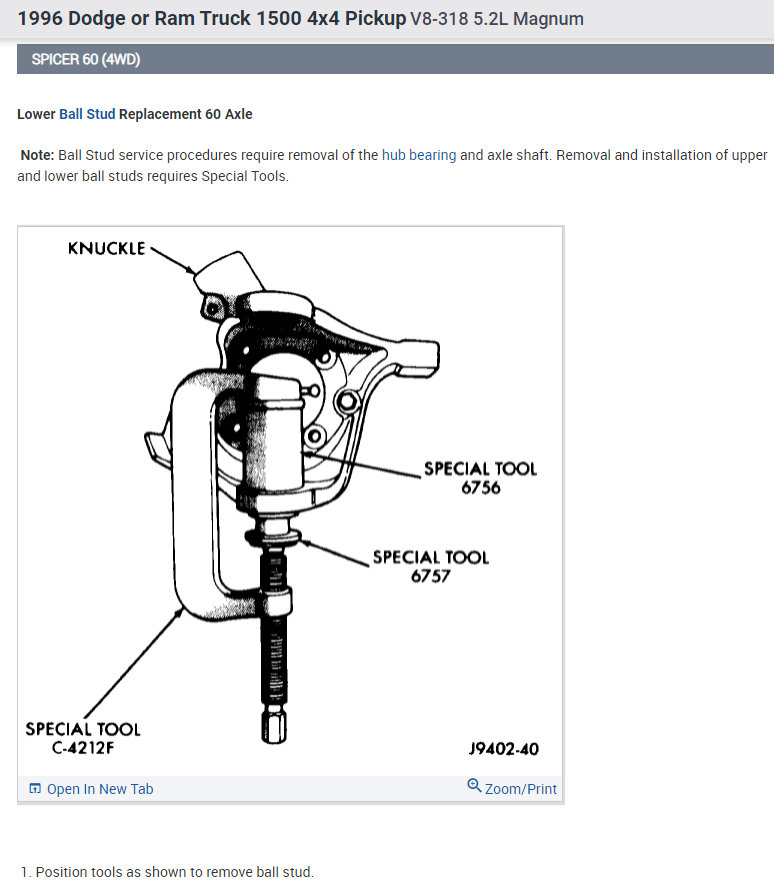 1996 Dodge or Ram Truck 1500 4x4 Pickup V8-318 5.2L Magnum

SPICER 60 (4WD)

Lower Ball Stud Replacement 60 Axle

Note: Ball Stud service procedures require removal of the hub bearing and axle shaft. Removal and installation of upper and lower ball studs requires Special Tools.

KNUCKLE

SPECIAL TOOL 6756

SPECIAL TOOL 6757

SPECIAL TOOL C-4212F

J9402-40

Open In New Tab

Zoom/Print

1. Position tools as shown to remove ball stud.