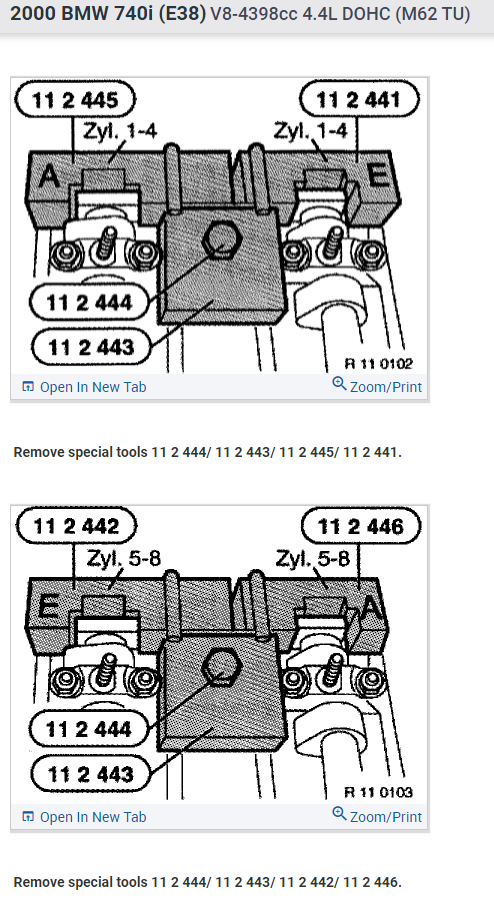 2000 BMW 740i (E38) V8-4398cc 4.4L DOHC (M62 TU)

11 2 445
11 2 441
Zyl. 1-4
Zyl. 1-4
A
E
11 2 444
11 2 443
R 11 0102

Open In New Tab
Zoom/Print

Remove special tools 11 2 444/ 11 2 443/ 11 2 445/ 11 2 441.

11 2 442
11 2 446
Zyl. 5-8
Zyl. 5-8
E
A
11 2 444
11 2 443
R 11 0103

Open In New Tab
Zoom/Print

Remove special tools 11 2 444/ 11 2 443/ 11 2 442/ 11 2 446.