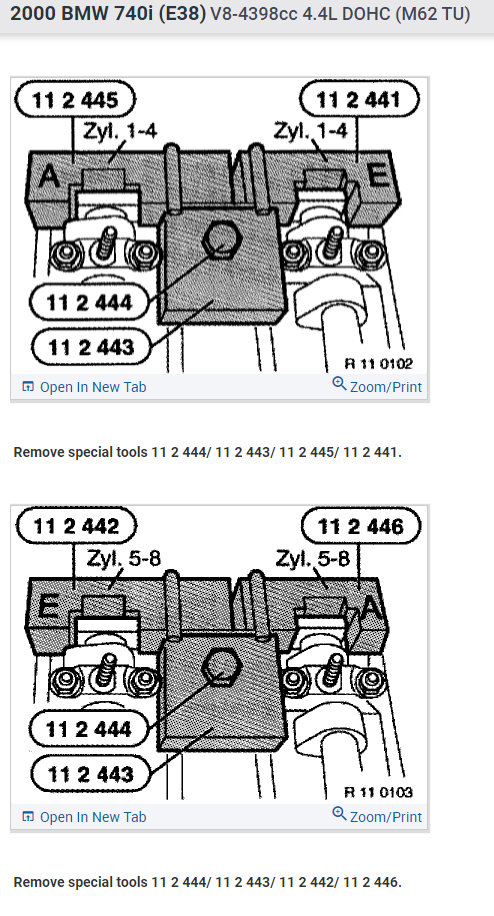 2000 BMW 740i (E38) V8-4398cc 4.4L DOHC (M62 TU)

11 2 445
11 2 441
Zyl. 1-4
Zyl. 1-4
A
E
11 2 444
11 2 443
R 11 0102
Open In New Tab
Zoom/Print

Remove special tools 11 2 444/ 11 2 443/ 11 2 445/ 11 2 441.

11 2 442
11 2 446
Zyl. 5-8
Zyl. 5-8
E
A
11 2 444
11 2 443
R 11 0103
Open In New Tab
Zoom/Print

Remove special tools 11 2 444/ 11 2 443/ 11 2 442/ 11 2 446.