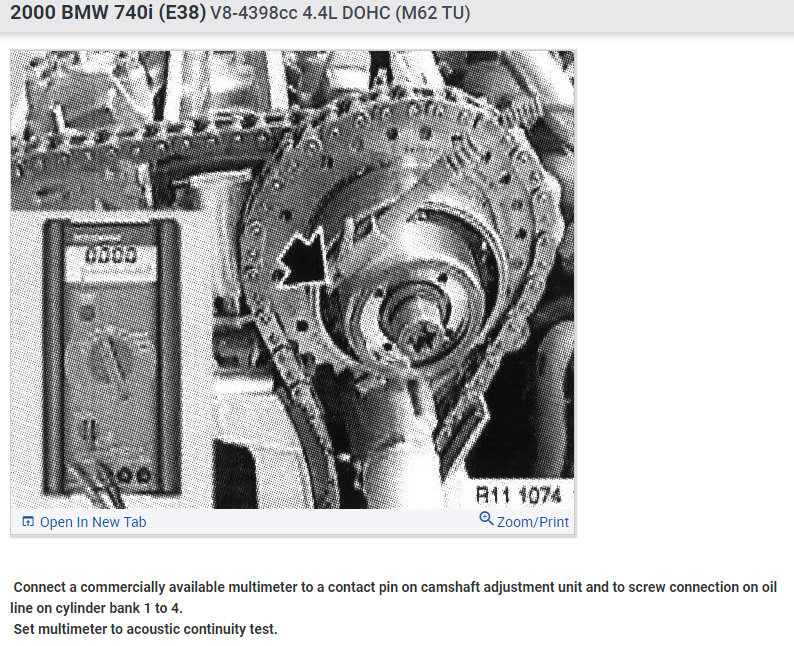 2000 BMW 740i (E38) V8-4398cc 4.4L DOHC (M62 TU)

0000

R11 1074

Open In New Tab

Zoom/Print

Connect a commercially available multimeter to a contact pin on camshaft adjustment unit and to screw connection on oil line on cylinder bank 1 to 4.

Set multimeter to acoustic continuity test.