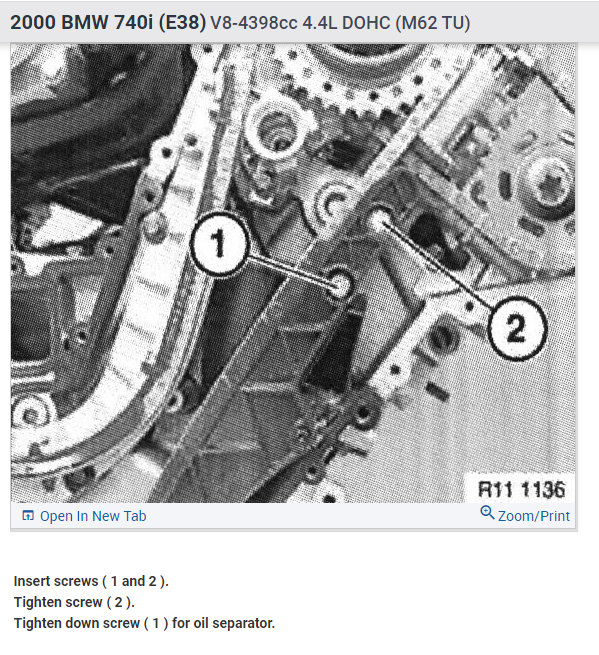 2000 BMW 740i (E38) V8-4398cc 4.4L DOHC (M62 TU)

1

2

R11 1136

Open In New Tab

Zoom/Print

Insert screws ( 1 and 2 ).
Tighten screw ( 2 ).
Tighten down screw ( 1 ) for oil separator.