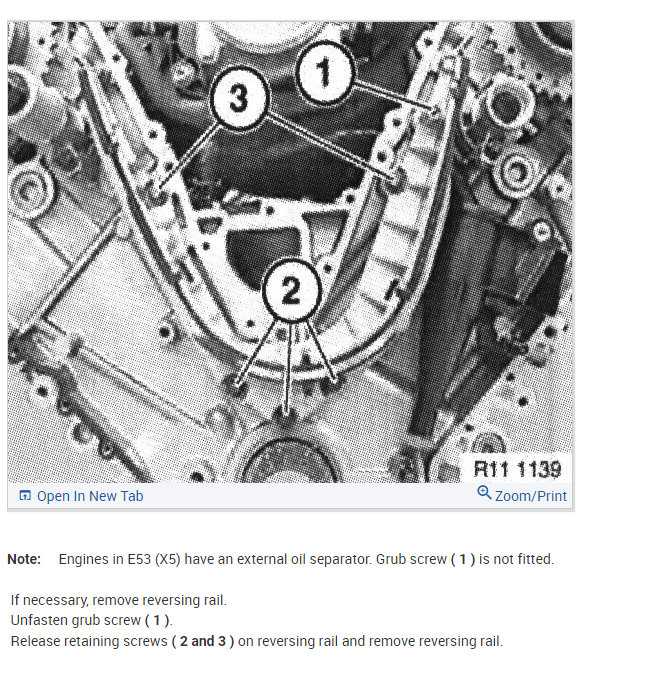 3
1
2
R11 1139
Open In New Tab
Zoom/Print

Note: Engines in E53 (X5) have an external oil separator. Grub screw ( 1 ) is not fitted.

If necessary, remove reversing rail.
Unfasten grub screw ( 1 ).
Release retaining screws ( 2 and 3 ) on reversing rail and remove reversing rail.