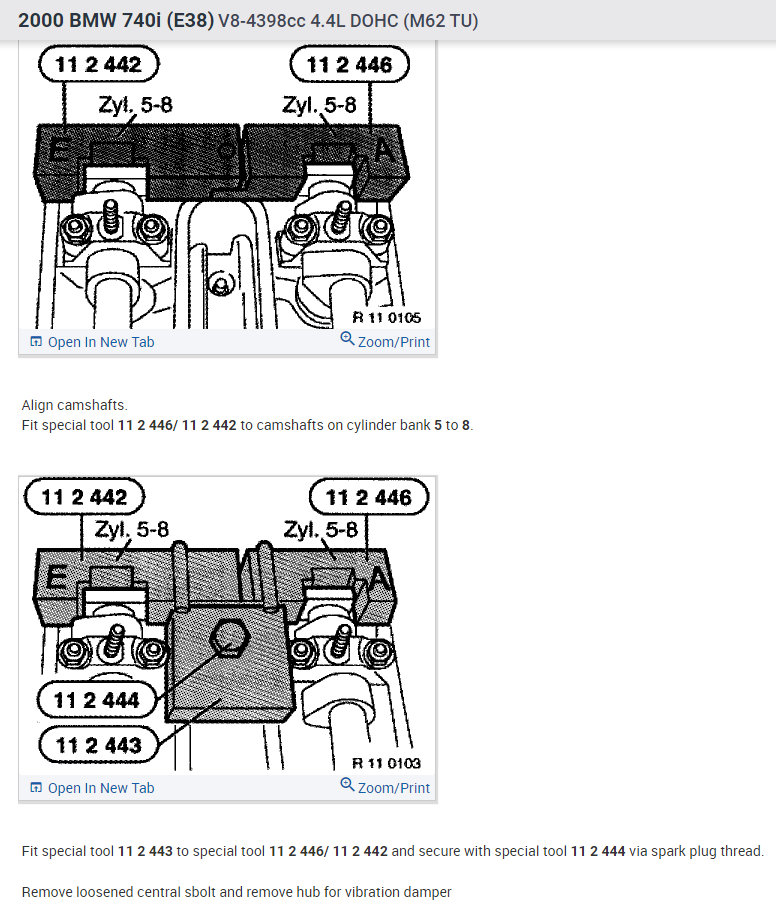 2000 BMW 740i (E38) V8-4398cc 4.4L DOHC (M62 TU)

11 2 442
11 2 446
Zyl. 5-8
Zyl. 5-8
E
A
R 11 0105
Open In New Tab
Zoom/Print

Align camshafts.
Fit special tool 11 2 446/ 11 2 442 to camshafts on cylinder bank 5 to 8.

11 2 442
11 2 446
Zyl. 5-8
Zyl. 5-8
E
A
11 2 444
11 2 443
R 11 0103
Open In New Tab
Zoom/Print

Fit special tool 11 2 443 to special tool 11 2 446/ 11 2 442 and secure with special tool 11 2 444 via spark plug thread.

Remove loosened central sbolt and remove hub for vibration damper