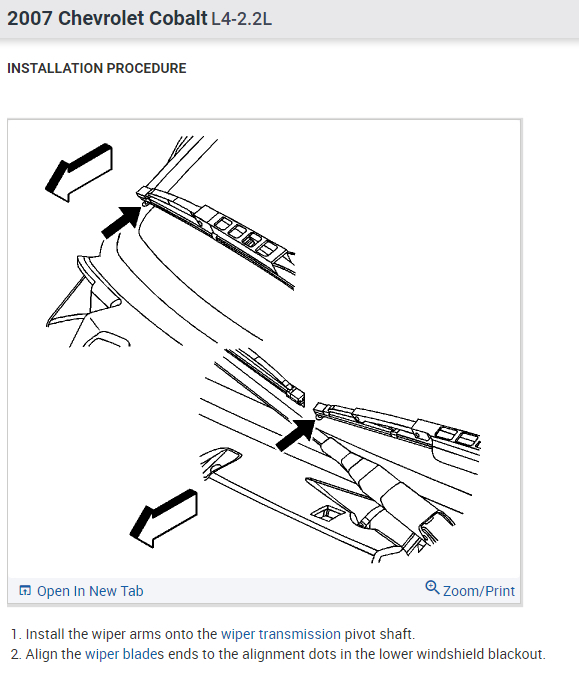 2007 Chevrolet Cobalt L4-2.2L

INSTALLATION PROCEDURE

Open In New Tab

Zoom/Print

1. Install the wiper arms onto the wiper transmission pivot shaft.
2. Align the wiper blades ends to the alignment dots in the lower windshield blackout.