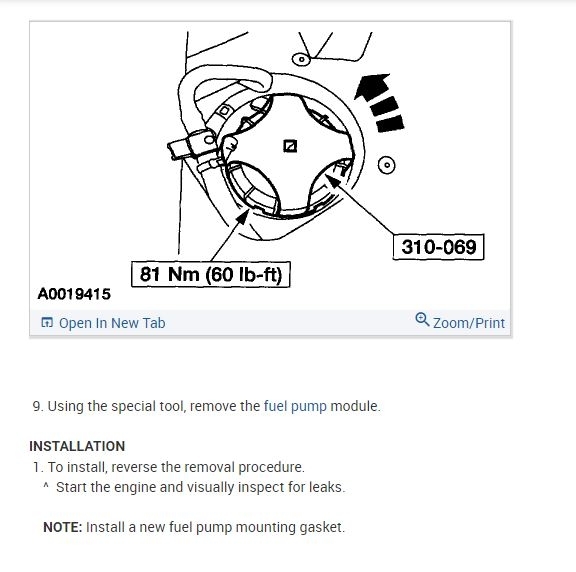 310-069

81 Nm (60 lb-ft)

A0019415

Open In New Tab

Zoom/Print

9. Using the special tool, remove the fuel pump module.

INSTALLATION

1. To install, reverse the removal procedure.

^ Start the engine and visually inspect for leaks.

NOTE: Install a new fuel pump mounting gasket.