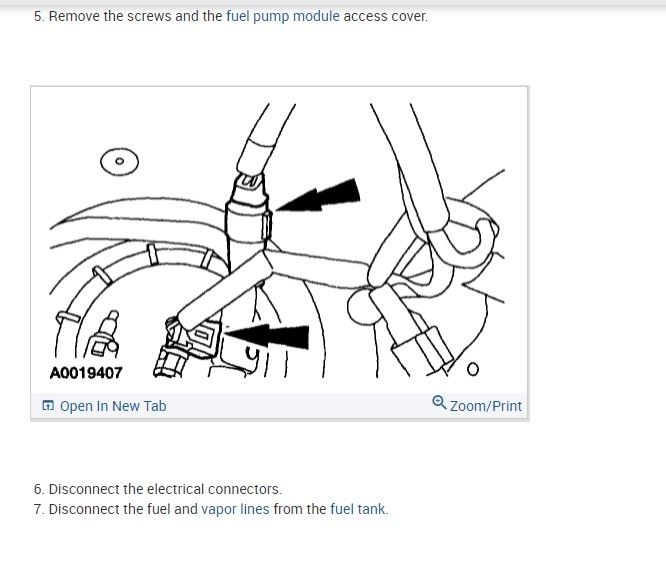 5. Remove the screws and the fuel pump module access cover.

A0019407

Open In New Tab

Zoom/Print

6. Disconnect the electrical connectors.
7. Disconnect the fuel and vapor lines from the fuel tank.