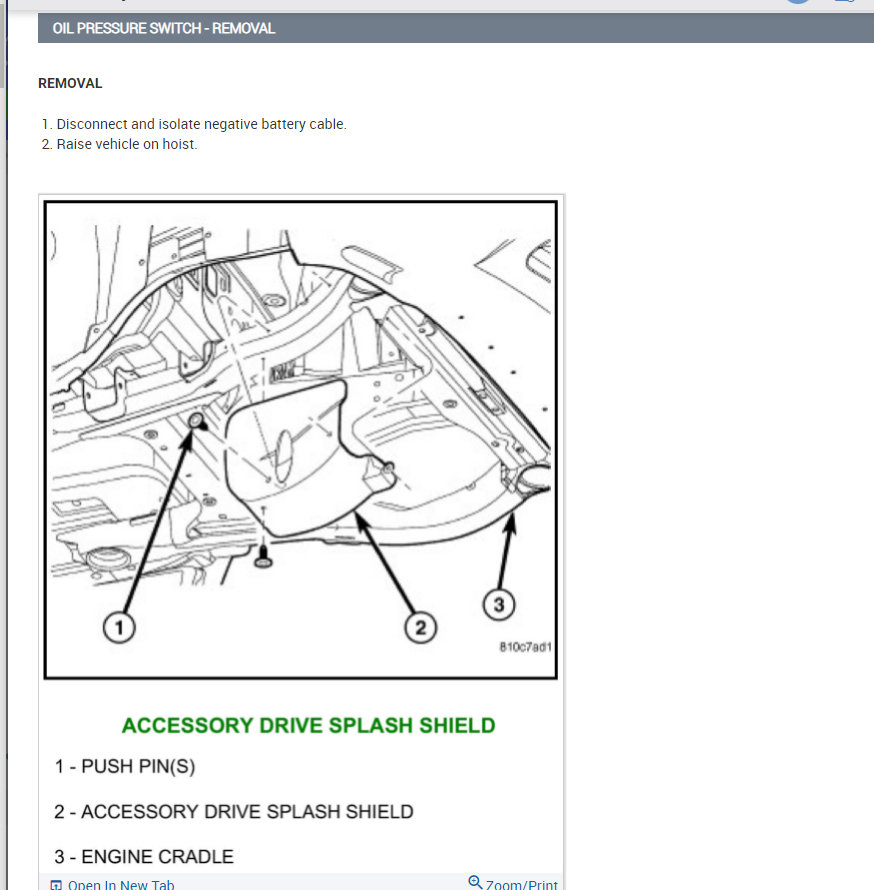 OIL PRESSURE SWITCH - REMOVAL

REMOVAL

1. Disconnect and isolate negative battery cable.
2. Raise vehicle on hoist.

1

2

3

810c7ad1

ACCESSORY DRIVE SPLASH SHIELD

1 - PUSH PIN(S)

2 - ACCESSORY DRIVE SPLASH SHIELD

3 - ENGINE CRADLE

Open In New Tab

Zoom/Print