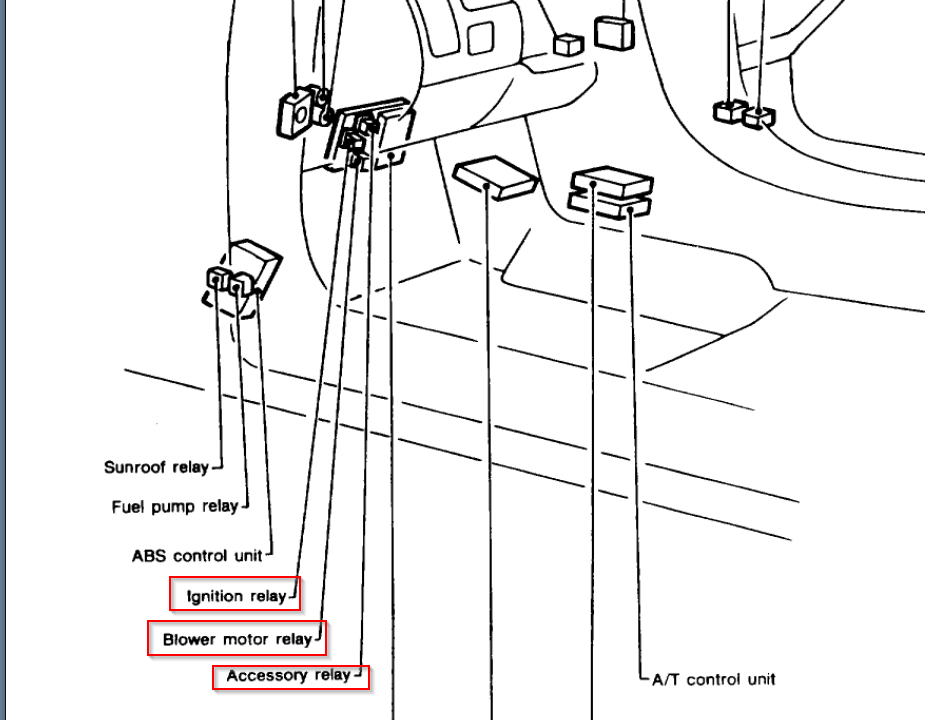 Sunroof relay
Fuel pump relay
ABS control unit
Ignition relay
Blower motor relay
Accessory relay
A/T control unit