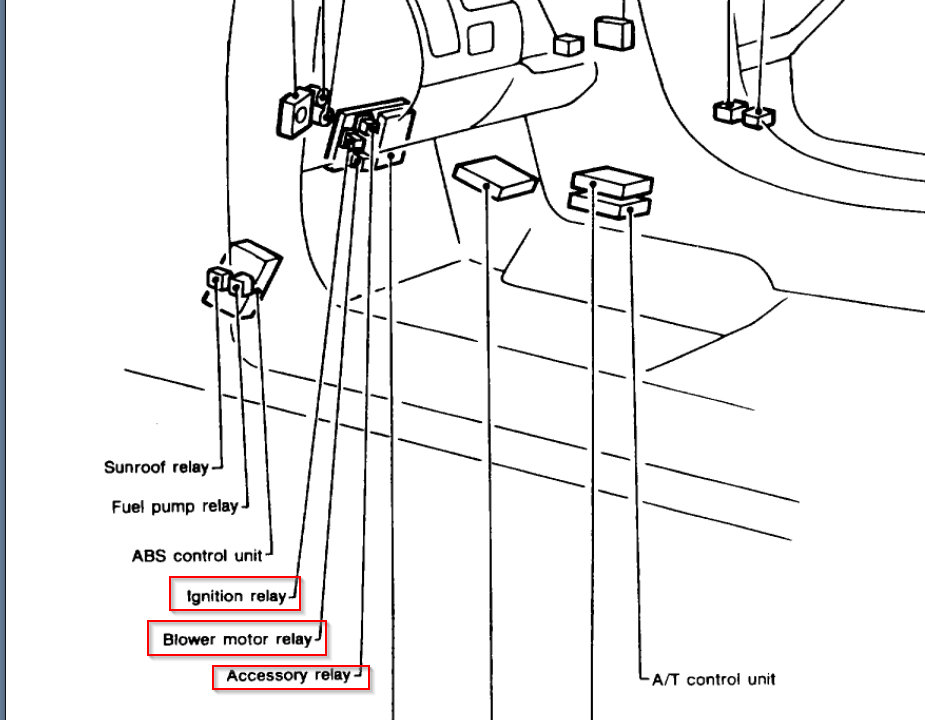 Sunroof relay
Fuel pump relay
ABS control unit
Ignition relay
Blower motor relay
Accessory relay
A/T control unit