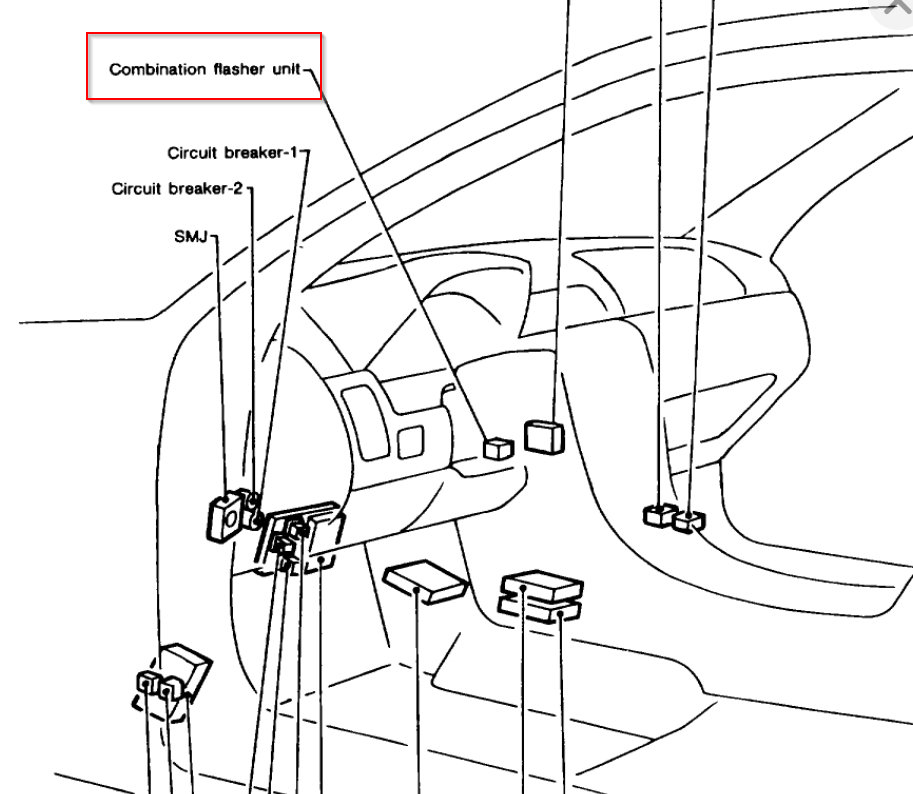 Combination flasher unit

Circuit breaker-1

Circuit breaker-2

SMJ