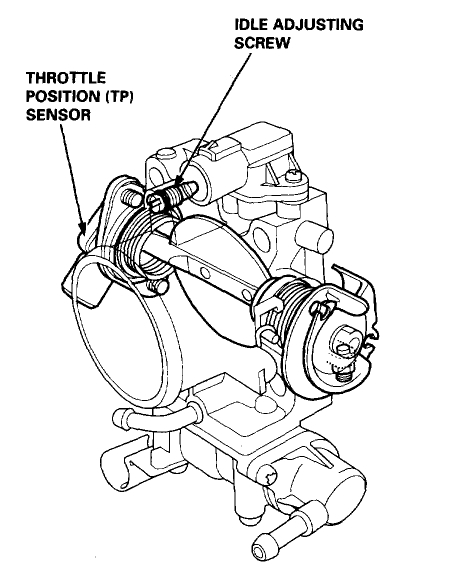 IDLE ADJUSTING SCREW

THROTTLE POSITION (TP) SENSOR