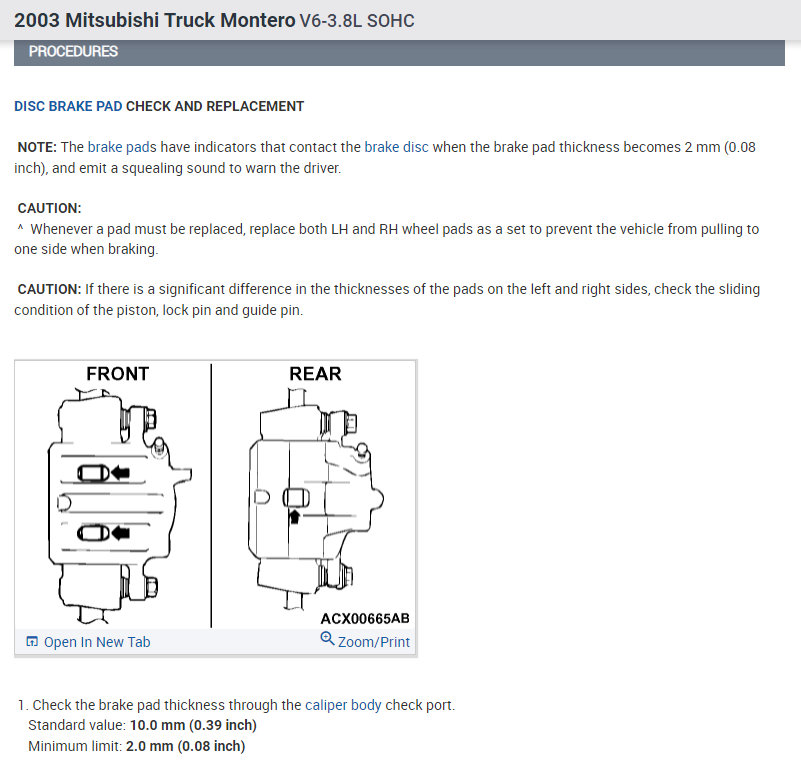 2003 Mitsubishi Truck Montero V6-3.8L SOHC

PROCEDURES

DISC BRAKE PAD CHECK AND REPLACEMENT

NOTE: The brake pads have indicators that contact the brake disc when the brake pad thickness becomes 2 mm (0.08 inch), and emit a squealing sound to warn the driver.

CAUTION:
^ Whenever a pad must be replaced, replace both LH and RH wheel pads as a set to prevent the vehicle from pulling to one side when braking.

CAUTION: If there is a significant difference in the thicknesses of the pads on the left and right sides, check the sliding condition of the piston, lock pin and guide pin.

FRONT

REAR

ACX00665AB

Open In New Tab

Zoom/Print

1. Check the brake pad thickness through the caliper body check port.
Standard value: 10.0 mm (0.39 inch)
Minimum limit: 2.0 mm (0.08 inch)