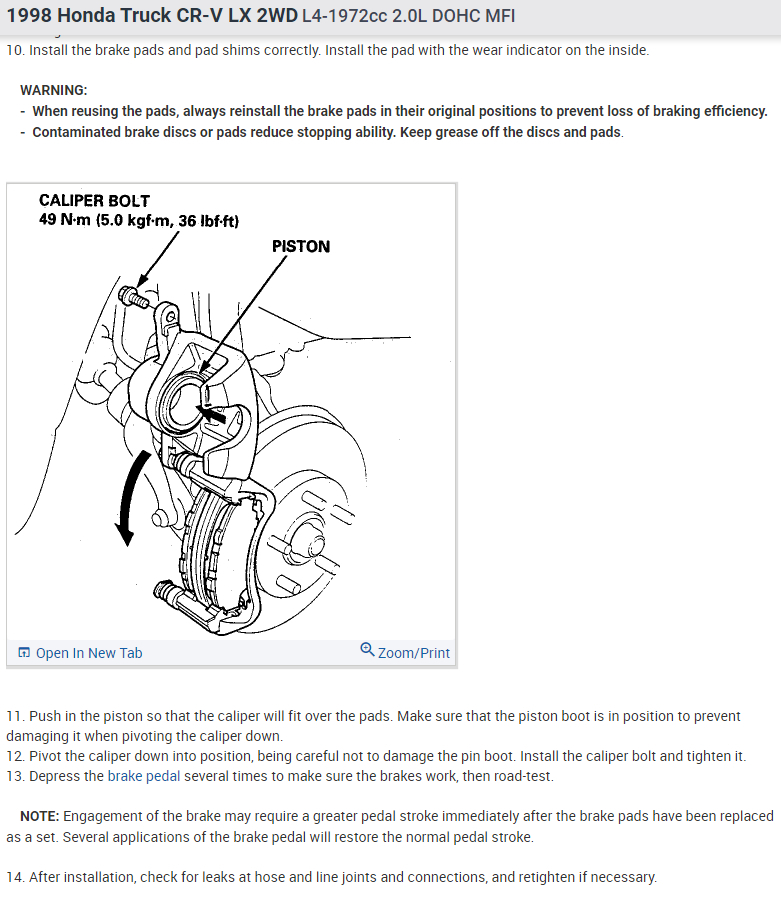 1998 Honda Truck CR-V LX 2WD L4-1972cc 2.0L DOHC MFI

10. Install the brake pads and pad shims correctly. Install the pad with the wear indicator on the inside.

WARNING:
- When reusing the pads, always reinstall the brake pads in their original positions to prevent loss of braking efficiency.
- Contaminated brake discs or pads reduce stopping ability. Keep grease off the discs and pads.

CALIPER BOLT
49 N·m (5.0 kgf·m, 36 lbf·ft)

PISTON

Open In New Tab

Zoom/Print

11. Push in the piston so that the caliper will fit over the pads. Make sure that the piston boot is in position to prevent damaging it when pivoting the caliper down.
12. Pivot the caliper down into position, being careful not to damage the pin boot. Install the caliper bolt and tighten it.
13. Depress the brake pedal several times to make sure the brakes work, then road-test.

NOTE: Engagement of the brake may require a greater pedal stroke immediately after the brake pads have been replaced as a set. Several applications of the brake pedal will restore the normal pedal stroke.

14. After installation, check for leaks at hose and line joints and connections, and retighten if necessary.