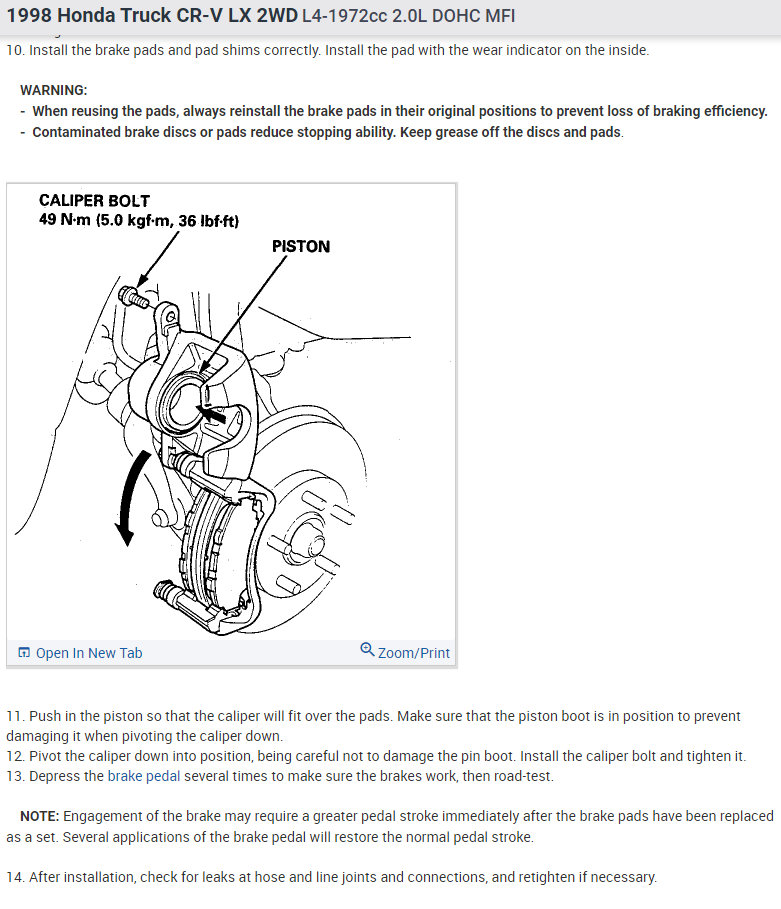 1998 Honda Truck CR-V LX 2WD L4-1972cc 2.0L DOHC MFI

10. Install the brake pads and pad shims correctly. Install the pad with the wear indicator on the inside.

WARNING:
- When reusing the pads, always reinstall the brake pads in their original positions to prevent loss of braking efficiency.
- Contaminated brake discs or pads reduce stopping ability. Keep grease off the discs and pads.

CALIPER BOLT
49 N·m (5.0 kgf·m, 36 lbf·ft)

PISTON

Open In New Tab

Zoom/Print

11. Push in the piston so that the caliper will fit over the pads. Make sure that the piston boot is in position to prevent damaging it when pivoting the caliper down.
12. Pivot the caliper down into position, being careful not to damage the pin boot. Install the caliper bolt and tighten it.
13. Depress the brake pedal several times to make sure the brakes work, then road-test.

NOTE: Engagement of the brake may require a greater pedal stroke immediately after the brake pads have been replaced as a set. Several applications of the brake pedal will restore the normal pedal stroke.

14. After installation, check for leaks at hose and line joints and connections, and retighten if necessary.