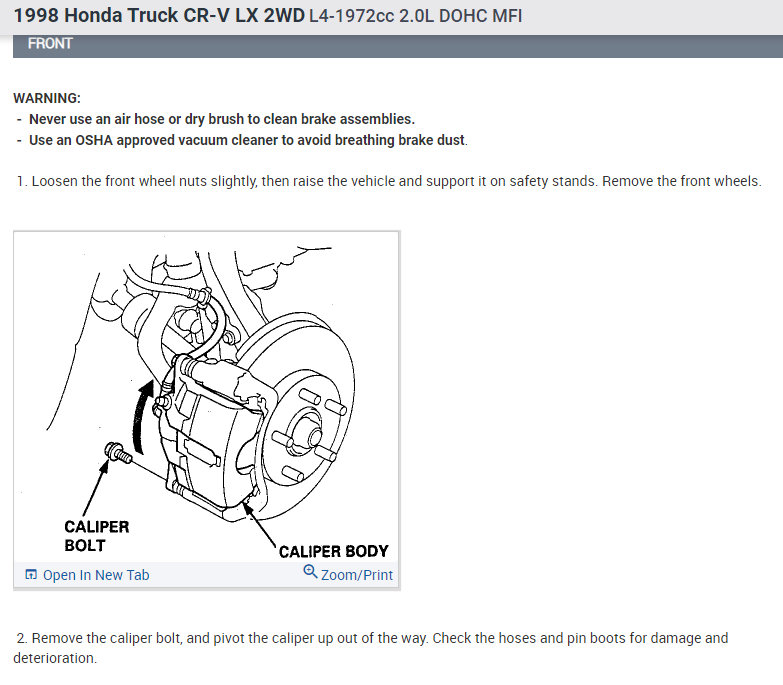 1998 Honda Truck CR-V LX 2WD L4-1972cc 2.0L DOHC MFI

FRONT

WARNING:
- Never use an air hose or dry brush to clean brake assemblies.
- Use an OSHA approved vacuum cleaner to avoid breathing brake dust.

1. Loosen the front wheel nuts slightly, then raise the vehicle and support it on safety stands. Remove the front wheels.

CALIPER BOLT

CALIPER BODY

Open In New Tab

Zoom/Print

2. Remove the caliper bolt, and pivot the caliper up out of the way. Check the hoses and pin boots for damage and deterioration.