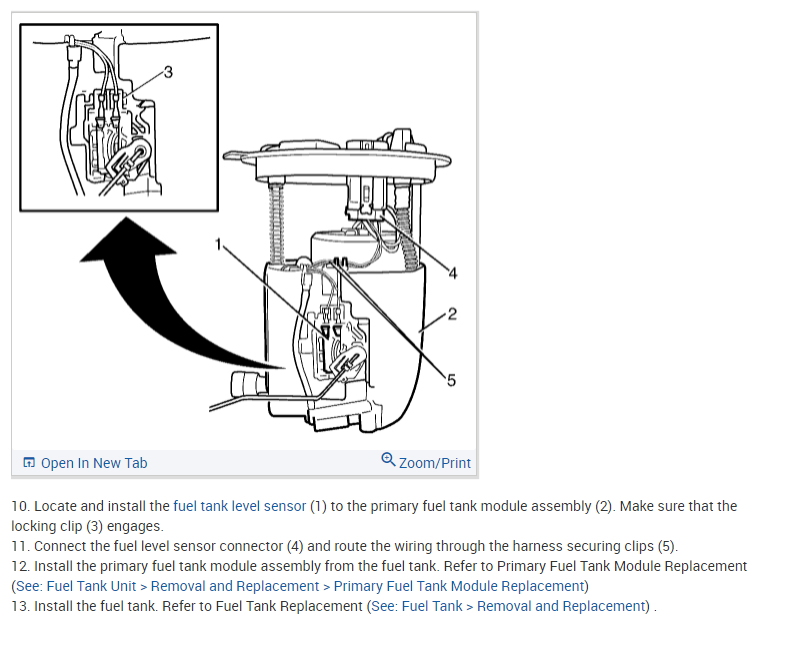 3

1

4

2

5

Open In New Tab

Zoom/Print

10. Locate and install the fuel tank level sensor (1) to the primary fuel tank module assembly (2). Make sure that the locking clip (3) engages.
11. Connect the fuel level sensor connector (4) and route the wiring through the harness securing clips (5).
12. Install the primary fuel tank module assembly from the fuel tank. Refer to Primary Fuel Tank Module Replacement (See: Fuel Tank Unit > Removal and Replacement > Primary Fuel Tank Module Replacement)
13. Install the fuel tank. Refer to Fuel Tank Replacement (See: Fuel Tank > Removal and Replacement) .