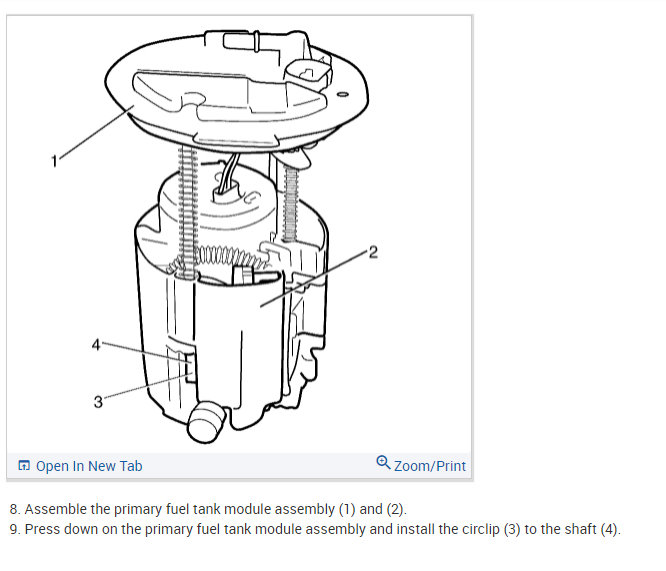 1

2

4

3

Open In New Tab

Zoom/Print

8. Assemble the primary fuel tank module assembly (1) and (2).
9. Press down on the primary fuel tank module assembly and install the circlip (3) to the shaft (4).