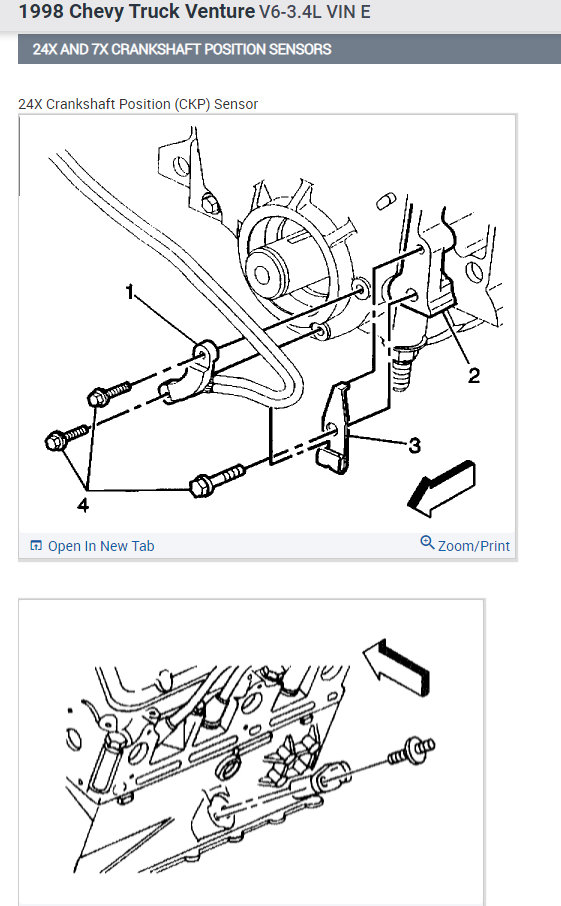 1998 Chevy Truck Venture V6-3.4L VIN E

24X AND 7X CRANKSHAFT POSITION SENSORS

24X Crankshaft Position (CKP) Sensor

1

2

3

4

Open In New Tab

Zoom/Print