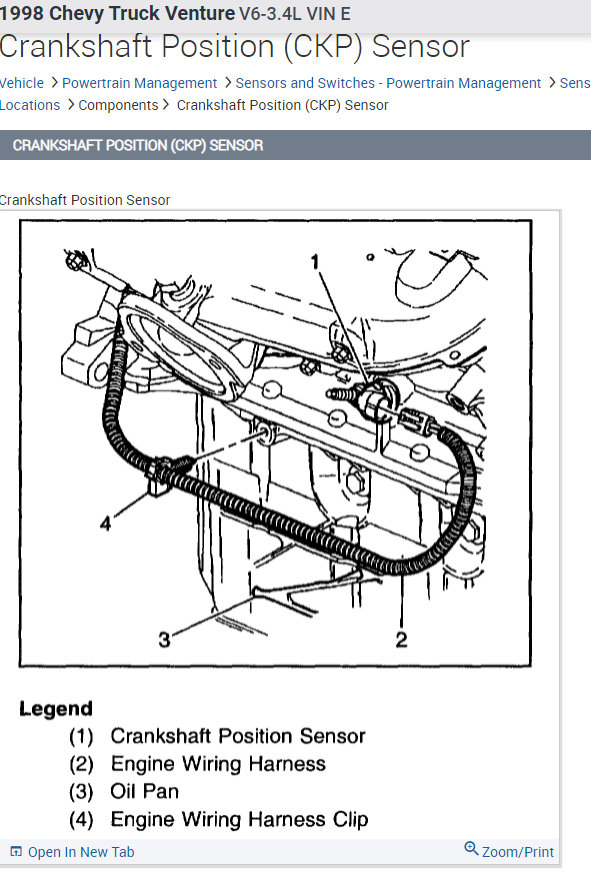 1998 Chevy Truck Venture V6-3.4L VIN E

Crankshaft Position (CKP) Sensor

Vehicle > Powertrain Management > Sensors and Switches - Powertrain Management > Sens Locations > Components > Crankshaft Position (CKP) Sensor

CRANKSHAFT POSITION (CKP) SENSOR

Crankshaft Position Sensor

1
4
3
2

Legend
(1) Crankshaft Position Sensor
(2) Engine Wiring Harness
(3) Oil Pan
(4) Engine Wiring Harness Clip

Open In New Tab
Zoom/Print