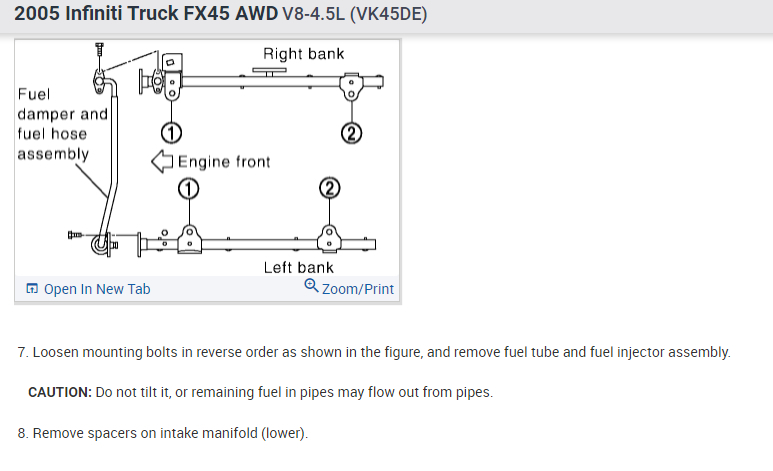 2005 Infiniti Truck FX45 AWD V8-4.5L (VK45DE)

Right bank
Fuel damper and fuel hose assembly
1
2
Engine front
1
2
Left bank

Open In New Tab
Zoom/Print

7. Loosen mounting bolts in reverse order as shown in the figure, and remove fuel tube and fuel injector assembly.

CAUTION: Do not tilt it, or remaining fuel in pipes may flow out from pipes.

8. Remove spacers on intake manifold (lower).