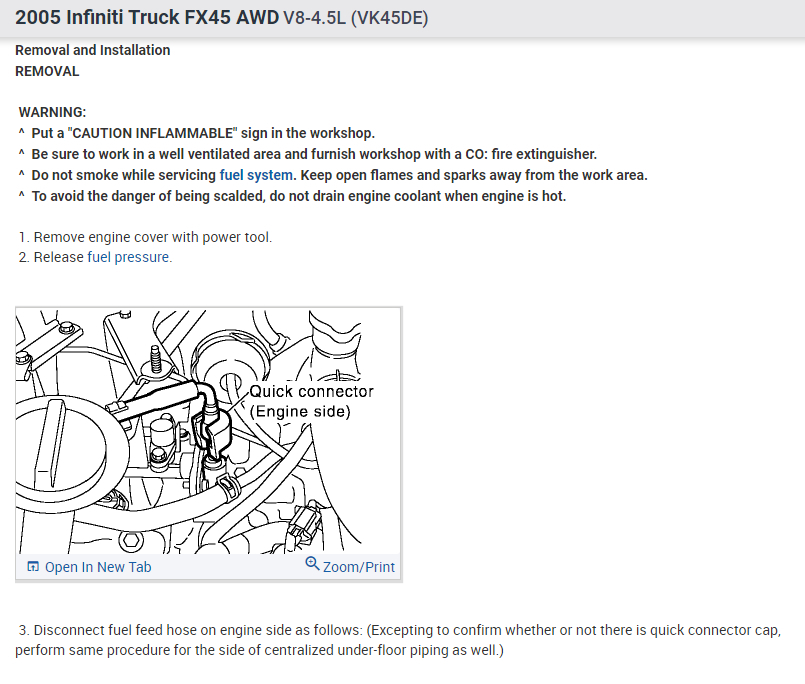 2005 Infiniti Truck FX45 AWD V8-4.5L (VK45DE)

Removal and Installation
REMOVAL

WARNING:
^ Put a "CAUTION INFLAMMABLE" sign in the workshop.
^ Be sure to work in a well ventilated area and furnish workshop with a CO: fire extinguisher.
^ Do not smoke while servicing fuel system. Keep open flames and sparks away from the work area.
^ To avoid the danger of being scalded, do not drain engine coolant when engine is hot.

1. Remove engine cover with power tool.
2. Release fuel pressure.

Quick connector (Engine side)

Open In New Tab
Zoom/Print

3. Disconnect fuel feed hose on engine side as follows: (Excepting to confirm whether or not there is quick connector cap, perform same procedure for the side of centralized under-floor piping as well.)