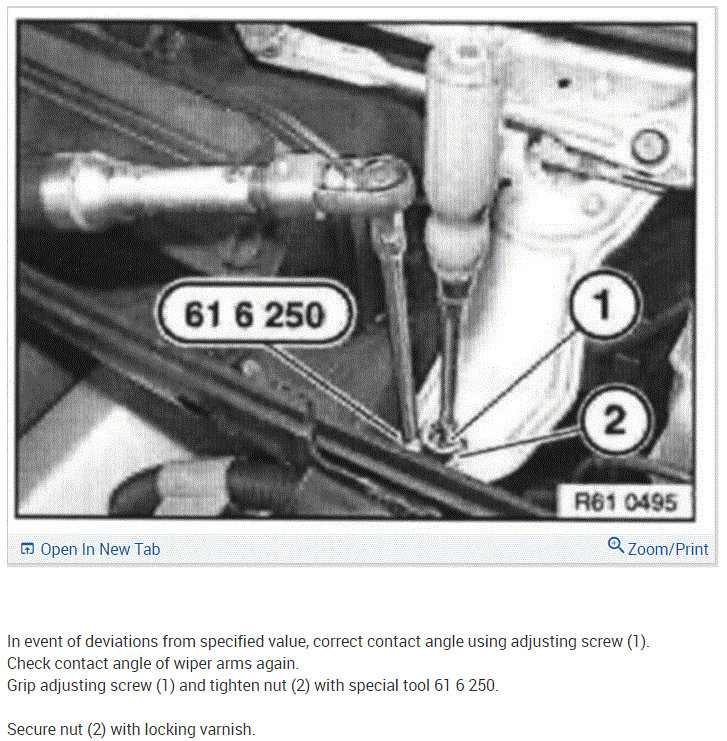 61 6 250

1

2

R61 0495

Open In New Tab

Zoom/Print

In event of deviations from specified value, correct contact angle using adjusting screw (1).
Check contact angle of wiper arms again.
Grip adjusting screw (1) and tighten nut (2) with special tool 61 6 250.

Secure nut (2) with locking varnish.